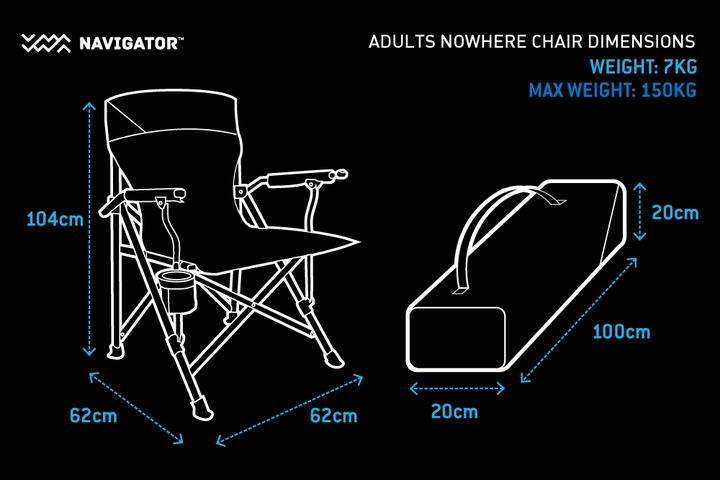 NAVIGATOR™

ADULTS NOWHERE CHAIR DIMENSIONS
WEIGHT: 7KG
MAX WEIGHT: 150KG

104cm

62cm

62cm

20cm

100cm

20cm