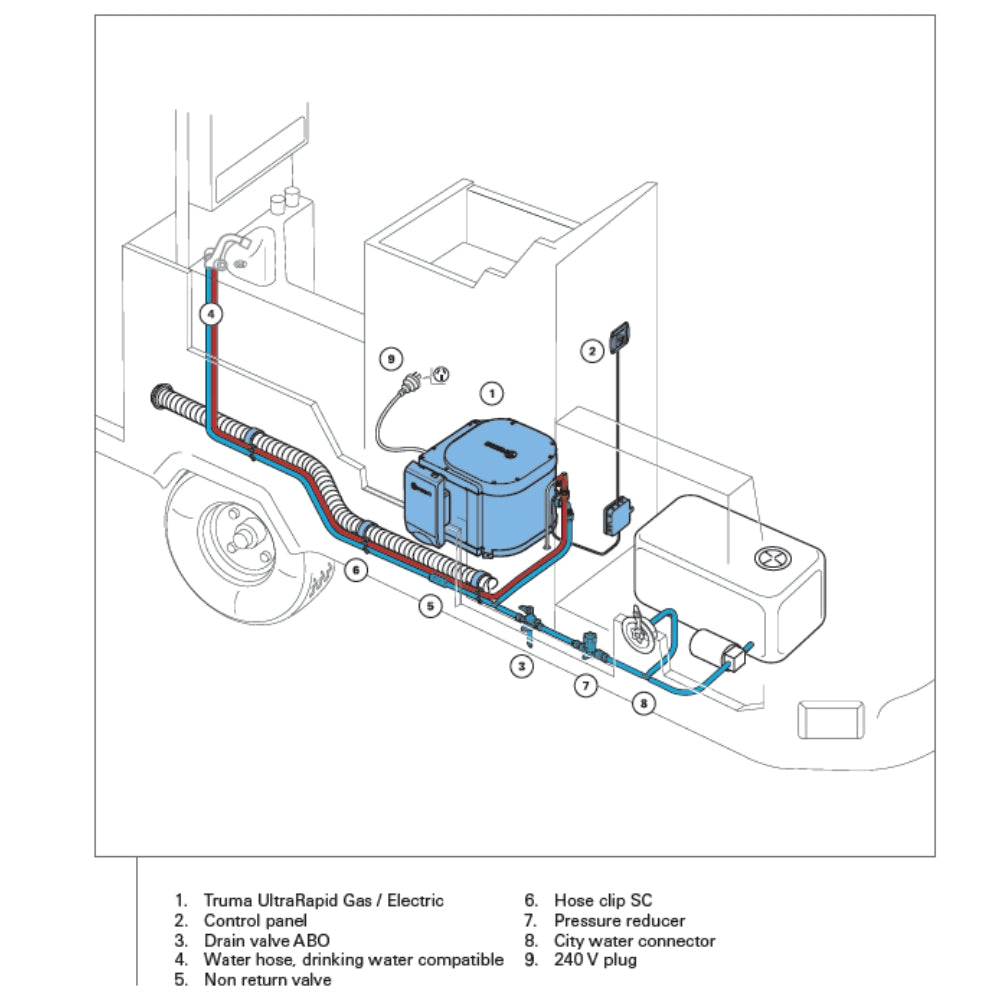 4

9

1

2

6

5

3

7

8

1. Truma UltraRapid Gas / Electric
2. Control panel
3. Drain valve ABO
4. Water hose, drinking water compatible
5. Non return valve

6. Hose clip SC
7. Pressure reducer
8. City water connector
9. 240 V plug