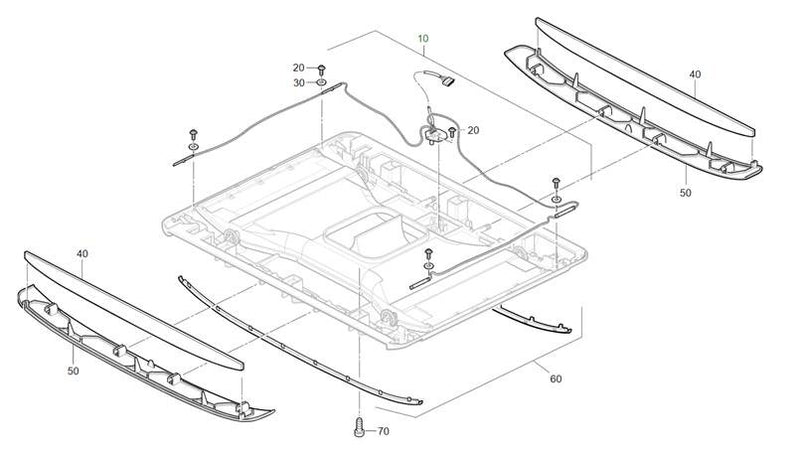 10
20
30
20
40
50
40
50
60
70