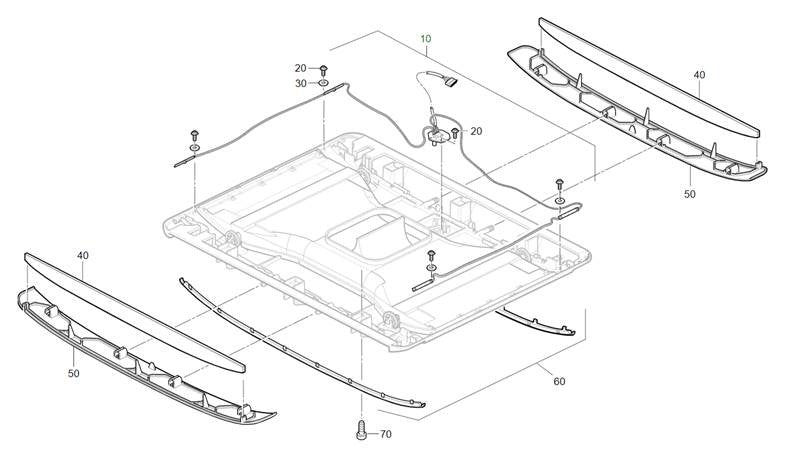 10
20
30
20
40
50
40
50
60
70