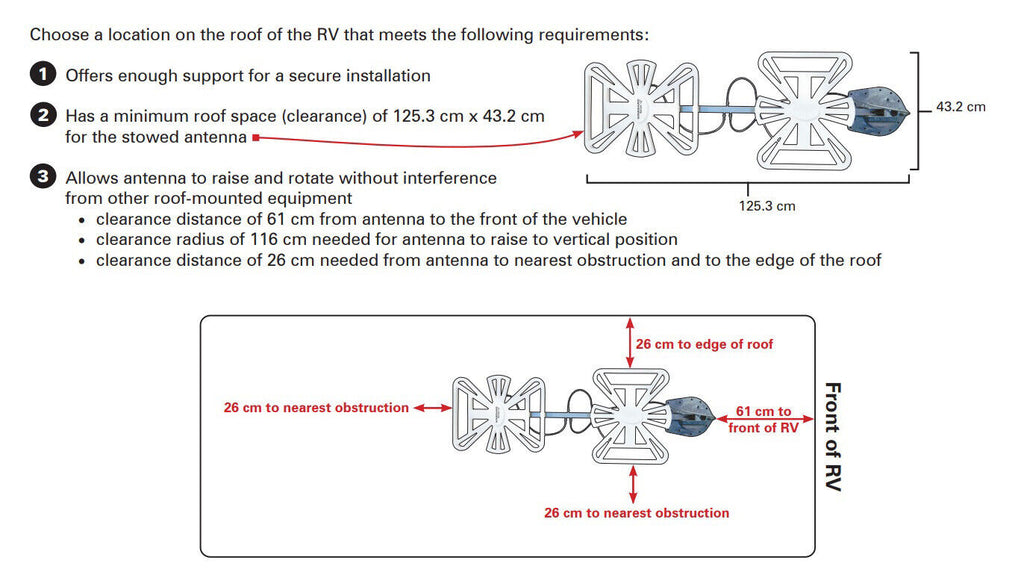 Choose a location on the roof of the RV that meets the following requirements:

1 Offers enough support for a secure installation

2 Has a minimum roof space (clearance) of 125.3 cm x 43.2 cm for the stowed antenna

3 Allows antenna to raise and rotate without interference from other roof-mounted equipment
• clearance distance of 61 cm from antenna to the front of the vehicle
• clearance radius of 116 cm needed for antenna to raise to vertical position
• clearance distance of 26 cm needed from antenna to nearest obstruction and to the edge of the roof

43.2 cm

125.3 cm

26 cm to edge of roof

26 cm to nearest obstruction

61 cm to front of RV

26 cm to nearest obstruction

Front of RV