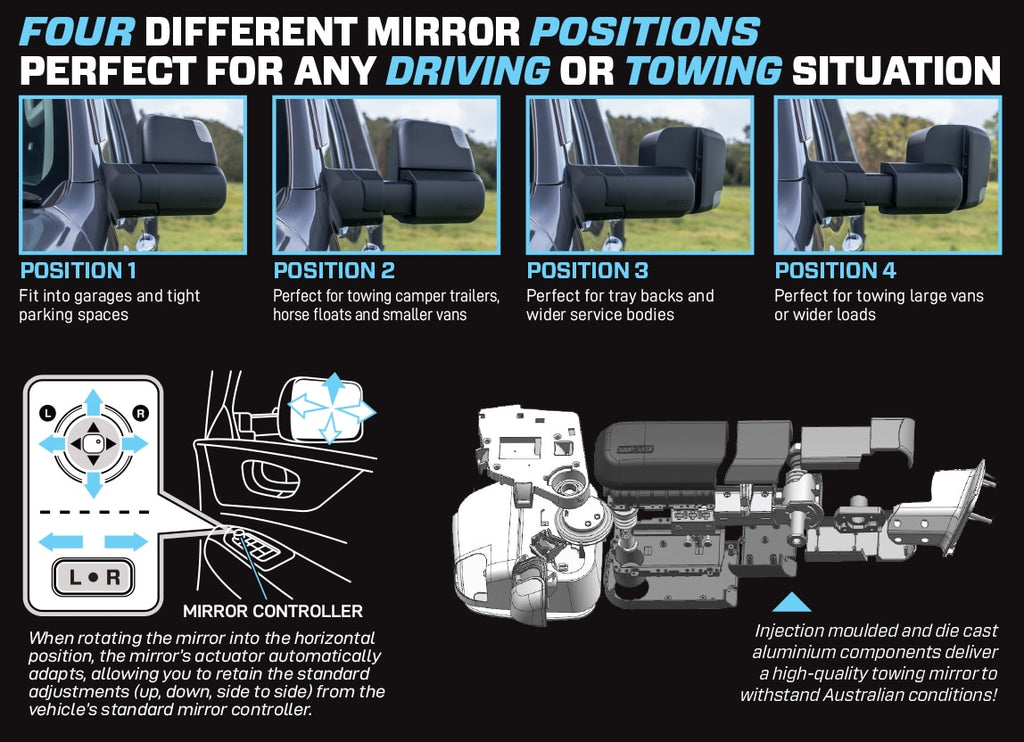 FOUR DIFFERENT MIRROR POSITIONS
PERFECT FOR ANY DRIVING OR TOWING SITUATION

POSITION 1
Fit into garages and tight parking spaces

POSITION 2
Perfect for towing camper trailers, horse floats and smaller vans

POSITION 3
Perfect for tray backs and wider service bodies

POSITION 4
Perfect for towing large vans or wider loads

L

R

L • R

MIRROR CONTROLLER

When rotating the mirror into the horizontal position, the mirror's actuator automatically adapts, allowing you to retain the standard adjustments (up, down, side to side) from the vehicle's standard mirror controller.

Injection moulded and die cast aluminium components deliver a high-quality towing mirror to withstand Australian conditions!