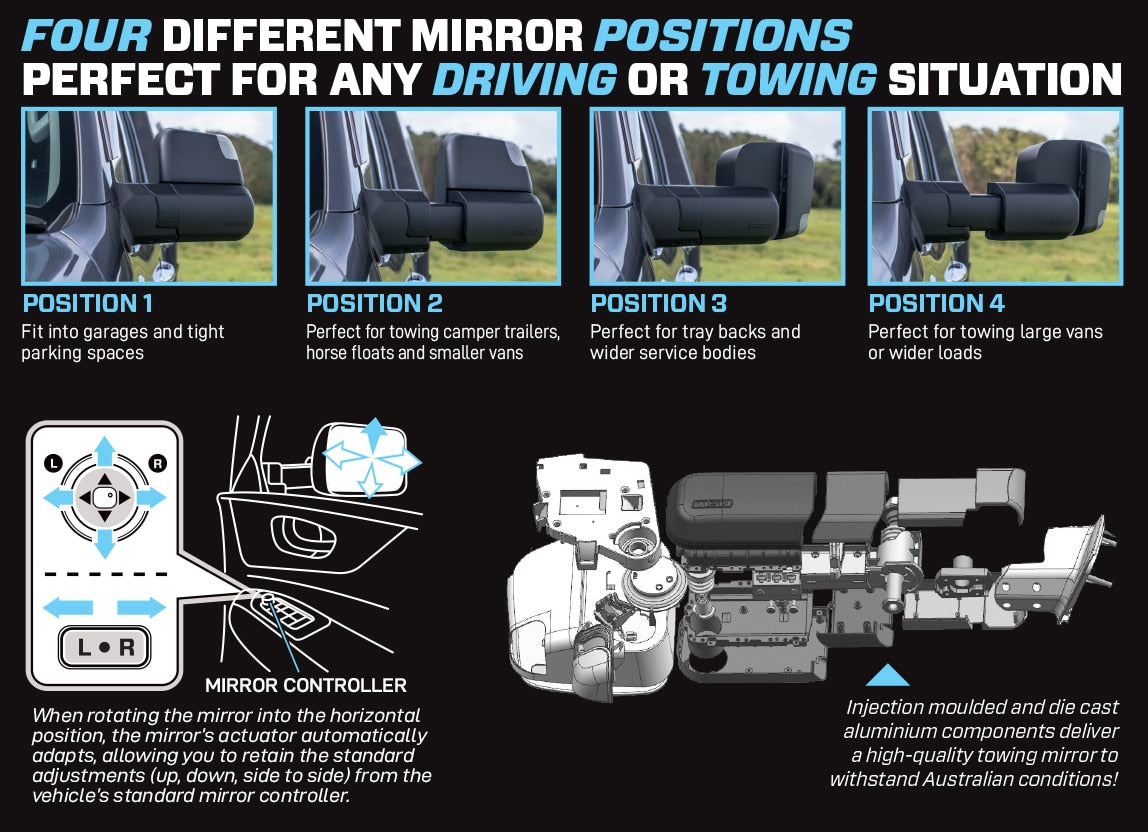 FOUR DIFFERENT MIRROR POSITIONS
PERFECT FOR ANY DRIVING OR TOWING SITUATION

POSITION 1
Fit into garages and tight parking spaces

POSITION 2
Perfect for towing camper trailers, horse floats and smaller vans

POSITION 3
Perfect for tray backs and wider service bodies

POSITION 4
Perfect for towing large vans or wider loads

L R
L • R
MIRROR CONTROLLER

When rotating the mirror into the horizontal position, the mirror's actuator automatically adapts, allowing you to retain the standard adjustments (up, down, side to side) from the vehicle's standard mirror controller.

Injection moulded and die cast aluminium components deliver a high-quality towing mirror to withstand Australian conditions!