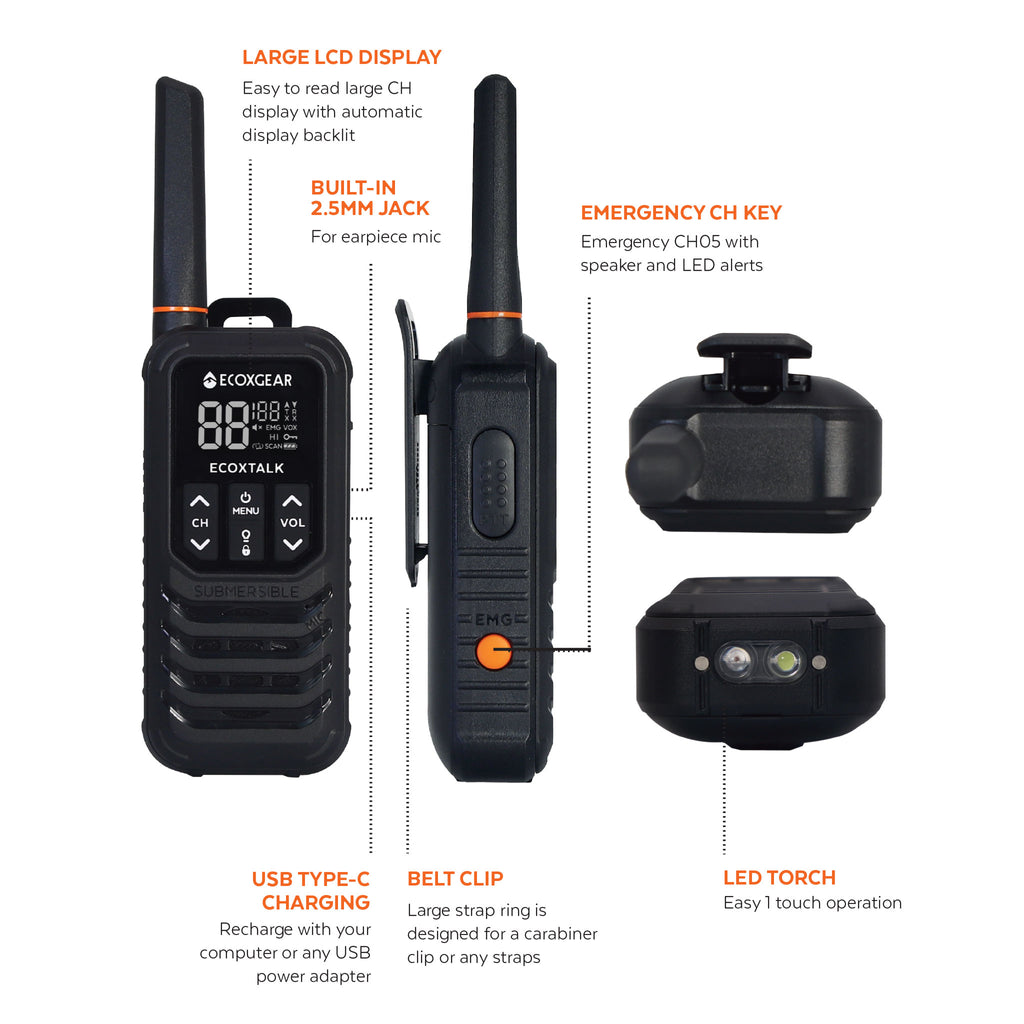 LARGE LCD DISPLAY
Easy to read large CH display with automatic display backlit

BUILT-IN 2.5MM JACK
For earpiece mic

EMERGENCY CH KEY
Emergency CH05 with speaker and LED alerts

ECOXGEAR
88 188
EMG VOX
HI
SCAN
ECOXTALK
CH
MENU
VOL
SUBMERSIBLE
EMG

USB TYPE-C CHARGING
Recharge with your computer or any USB power adapter

BELT CLIP
Large strap ring is designed for a carabiner clip or any straps

LED TORCH
Easy 1 touch operation