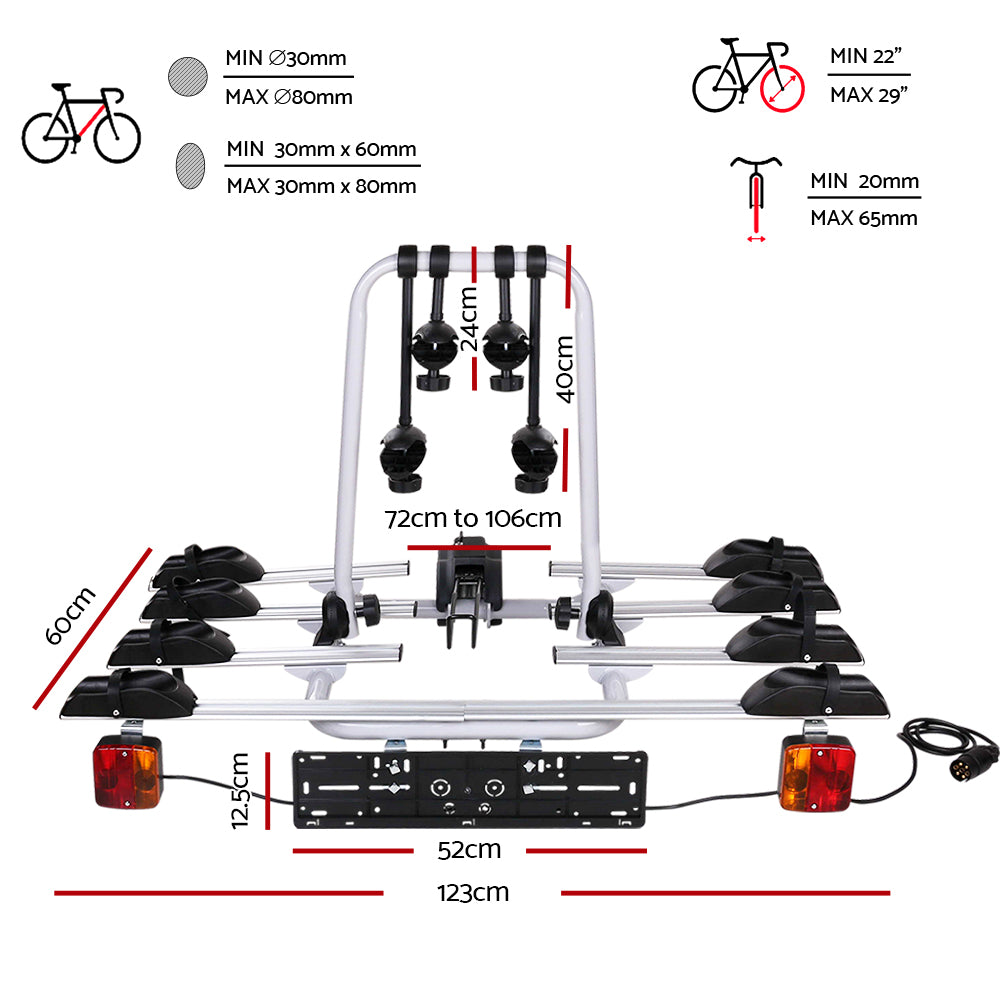 MIN ∅30mm
MAX ∅80mm

MIN 30mm x 60mm
MAX 30mm x 80mm

MIN 22”
MAX 29”

MIN 20mm
MAX 65mm

24cm

40cm

72cm to 106cm

60cm

12.5cm

52cm

123cm